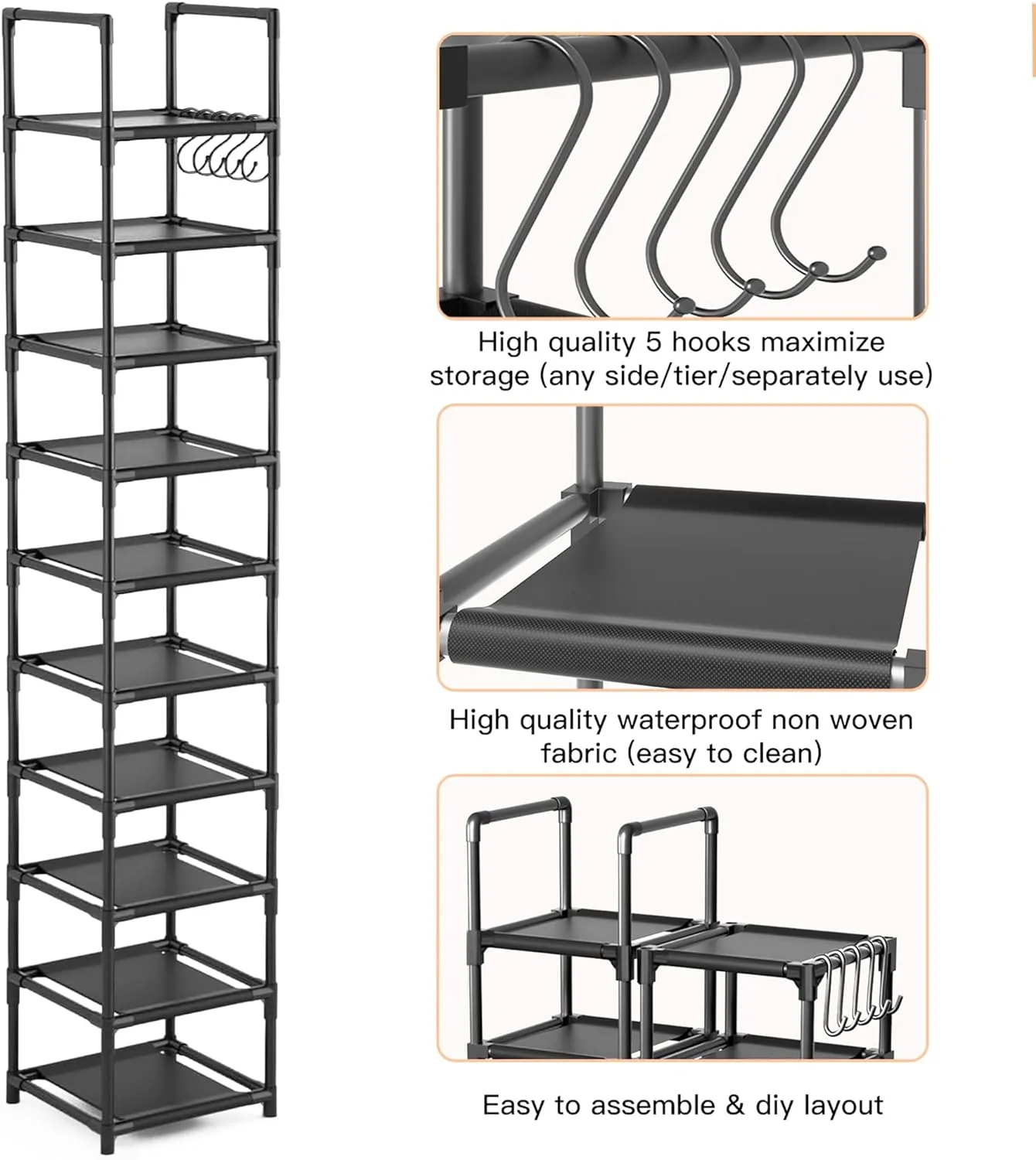 High quality 5 hooks maximize storage (any side/tier/separately use)

High quality waterproof non woven fabric (easy to clean)

Easy to assemble & diy layout